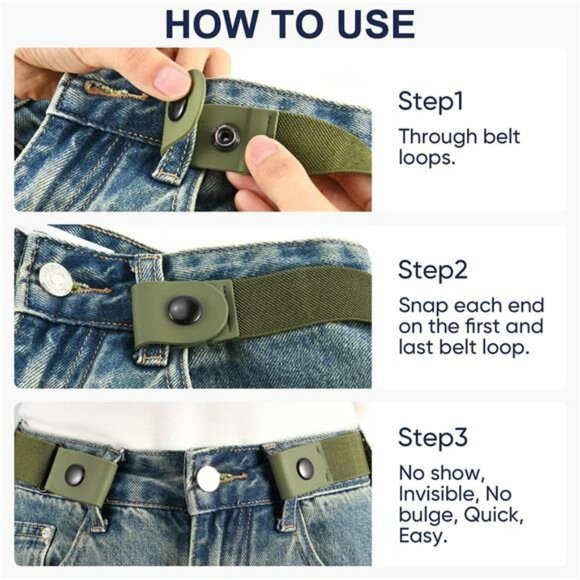 HOW TO USE

Step1

Through belt loops.

Step2

Snap each end on the first and last belt loop.

Step3

No show, Invisible, No bulge, Quick, Easy.